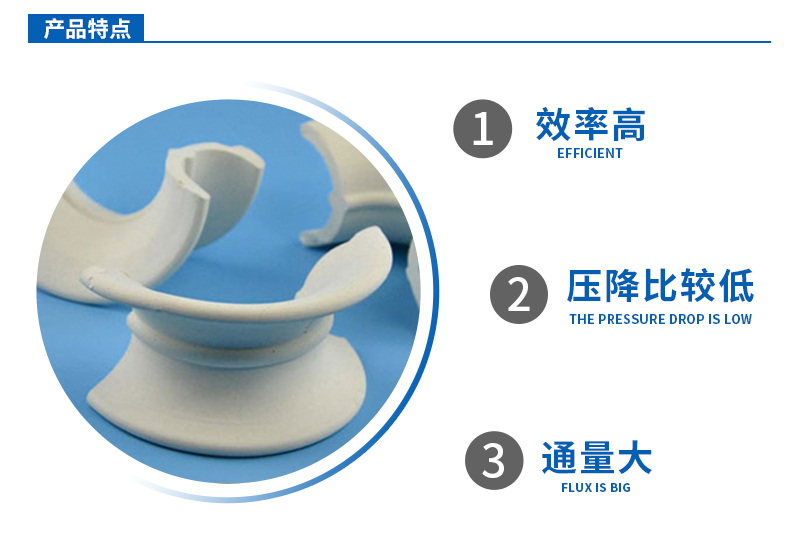 产品特点

1 效率高
EFFICIENT

2 压降比较低
THE PRESSURE DROP IS LOW

3 通量大
FLUX IS BIG