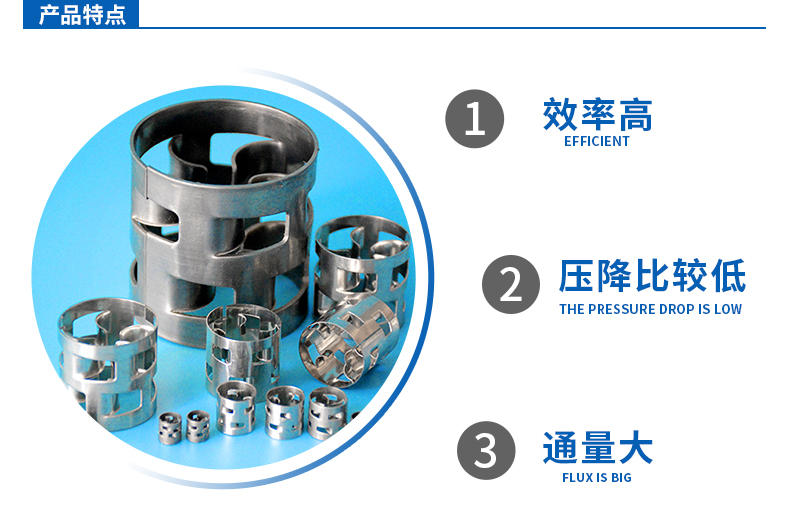 产品特点

1 效率高
EFFICIENT

2 压降比较低
THE PRESSURE DROP IS LOW

3 通量大
FLUX IS BIG